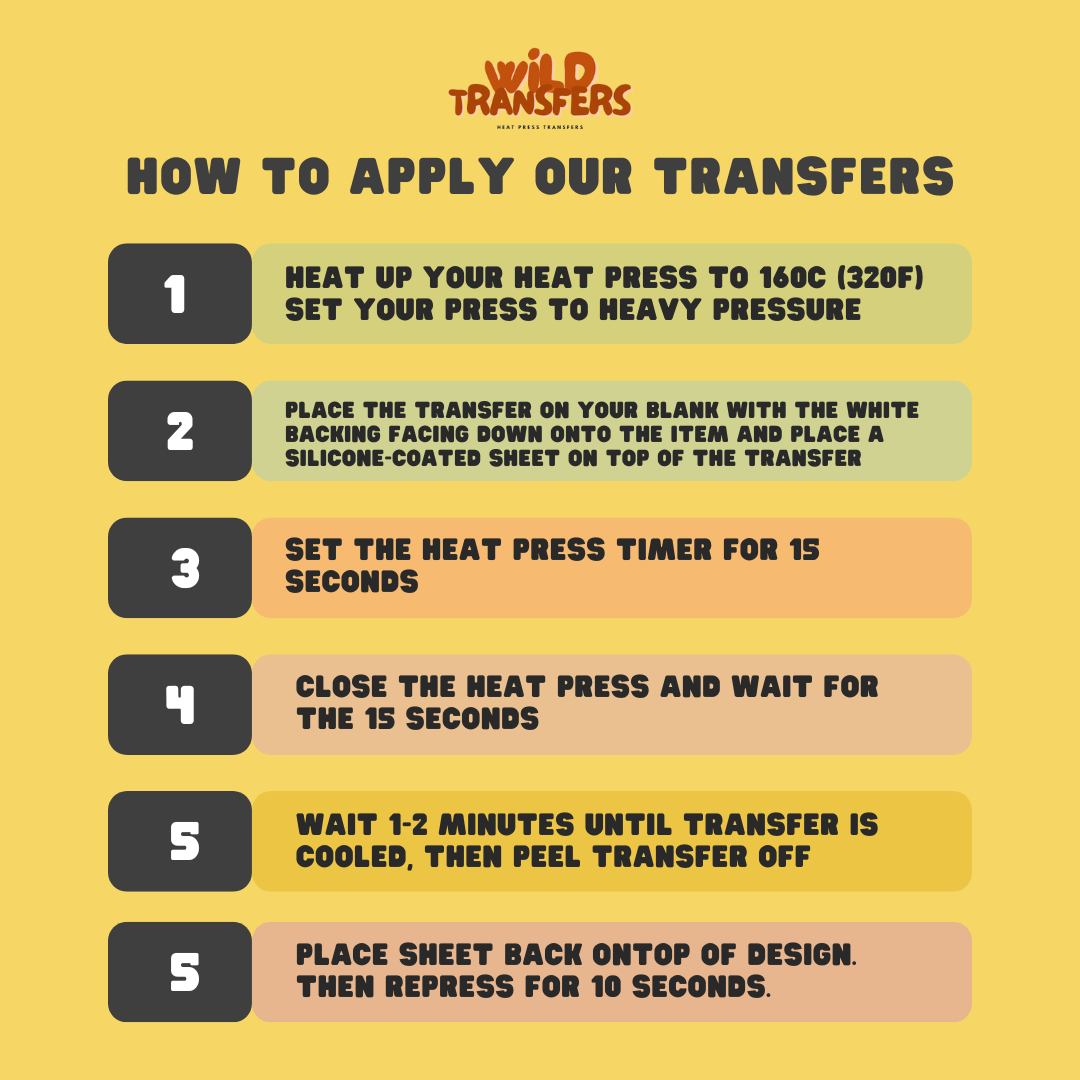 WILD TRANSFERS
HEAT PRESS TRANSFERS

HOW TO APPLY OUR TRANSFERS

1
HEAT UP YOUR HEAT PRESS TO 160C (320F) SET YOUR PRESS TO HEAVY PRESSURE

2
PLACE THE TRANSFER ON YOUR BLANK WITH THE WHITE BACKING FACING DOWN ONTO THE ITEM AND PLACE A SILICONE-COATED SHEET ON TOP OF THE TRANSFER

3
SET THE HEAT PRESS TIMER FOR 15 SECONDS

4
CLOSE THE HEAT PRESS AND WAIT FOR THE 15 SECONDS

5
WAIT 1-2 MINUTES UNTIL TRANSFER IS COOLED, THEN PEEL TRANSFER OFF

5
PLACE SHEET BACK ONTOP OF DESIGN. THEN REPRESS FOR 10 SECONDS.